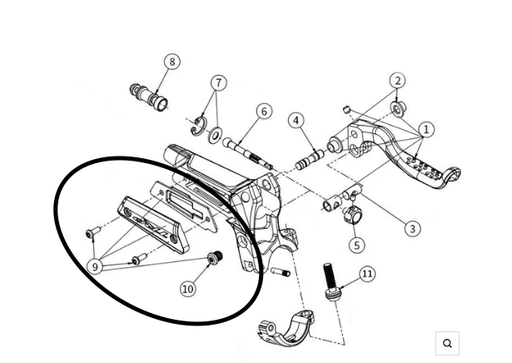 8
7
6
4
2
1
3
5
9
10
11